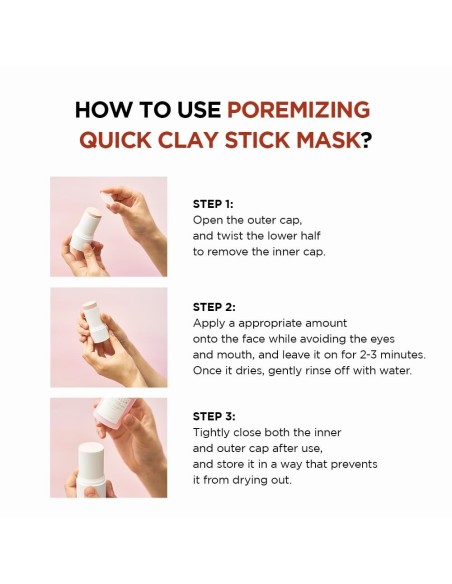 HOW TO USE POREMIZING QUICK CLAY STICK MASK?

STEP 1:
Open the outer cap, and twist the lower half to remove the inner cap.

STEP 2:
Apply a appropriate amount onto the face while avoiding the eyes and mouth, and leave it on for 2-3 minutes. Once it dries, gently rinse off with water.

STEP 3:
Tightly close both the inner and outer cap after use, and store it in a way that prevents it from drying out.