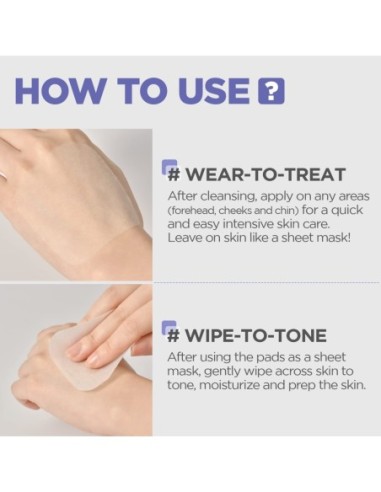 HOW TO USE ?

# WEAR-TO-TREAT

After cleansing, apply on any areas (forehead, cheeks and chin) for a quick and easy intensive skin care. Leave on skin like a sheet mask!

# WIPE-TO-TONE

After using the pads as a sheet mask, gently wipe across skin to tone, moisturize and prep the skin.