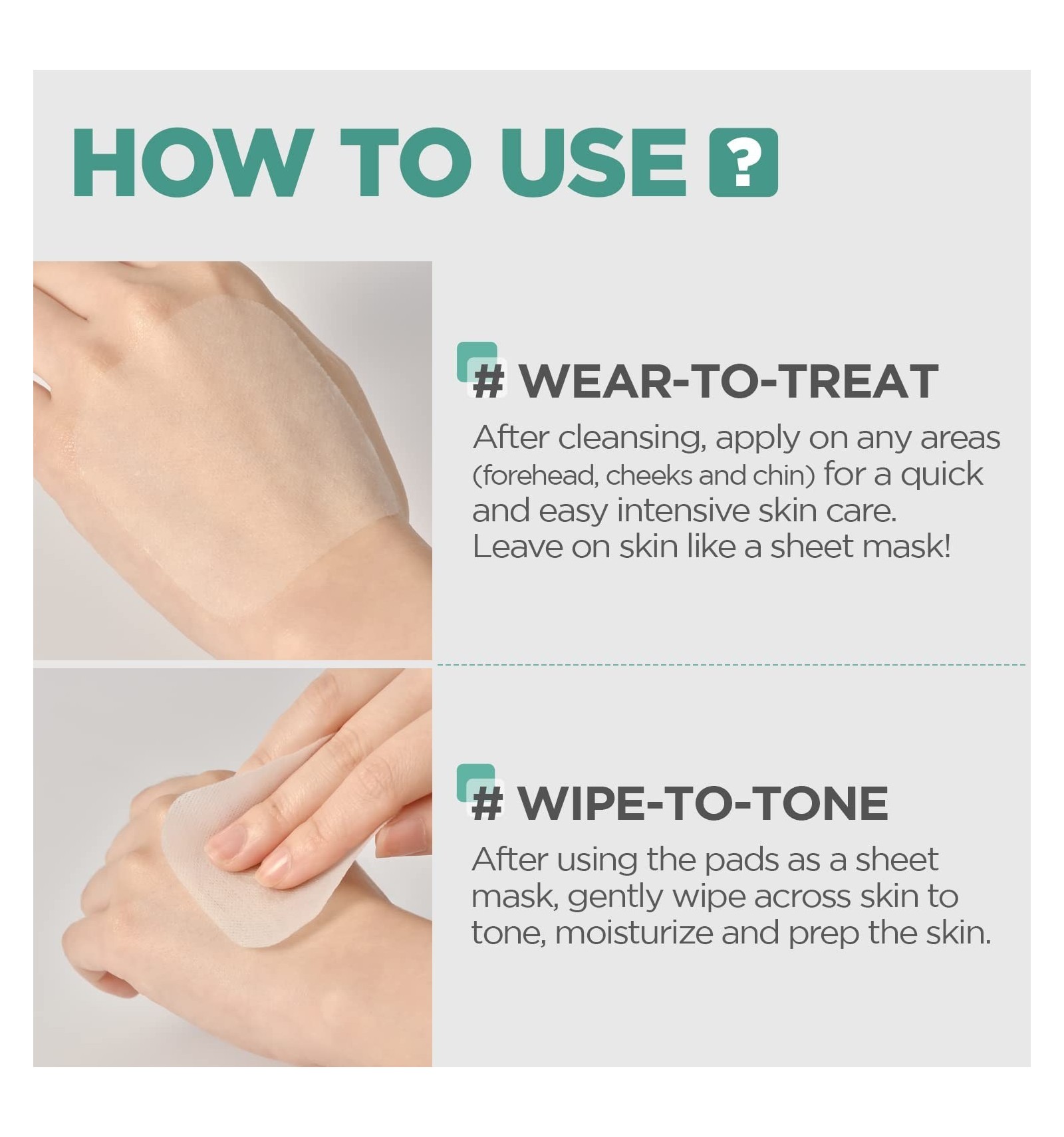 HOW TO USE ?

# WEAR-TO-TREAT

After cleansing, apply on any areas (forehead, cheeks and chin) for a quick and easy intensive skin care. Leave on skin like a sheet mask!

# WIPE-TO-TONE

After using the pads as a sheet mask, gently wipe across skin to tone, moisturize and prep the skin.