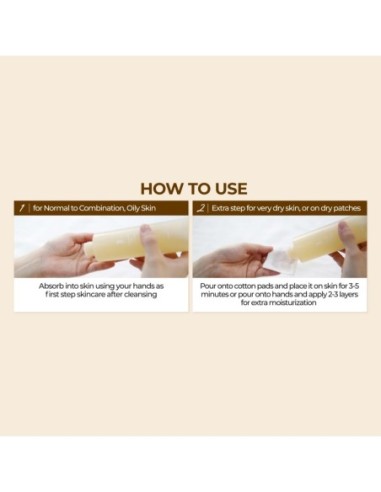 HOW TO USE

1 | for Normal to Combination, Oily Skin

Absorb into skin using your hands as first step skincare after cleansing

2 | Extra step for very dry skin, or on dry patches

Pour onto cotton pads and place it on skin for 3-5 minutes or pour onto hands and apply 2-3 layers for extra moisturization