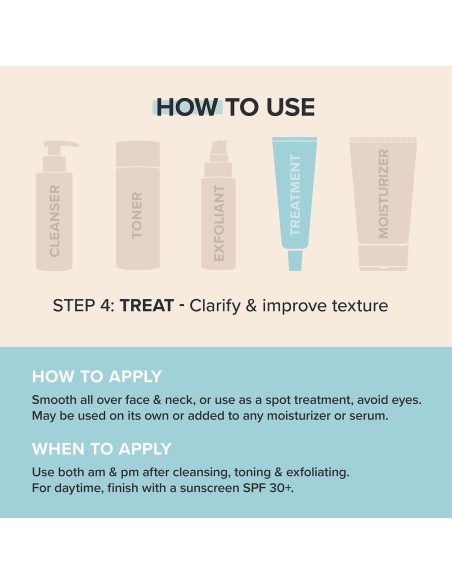 HOW TO USE

CLEANSER

TONER

EXFOLIANT

TREATMENT

MOISTURIZER

STEP 4: TREAT - Clarify & improve texture

HOW TO APPLY

Smooth all over face & neck, or use as a spot treatment, avoid eyes. May be used on its own or added to any moisturizer or serum.

WHEN TO APPLY

Use both am & pm after cleansing, toning & exfoliating. For daytime, finish with a sunscreen SPF 30+.